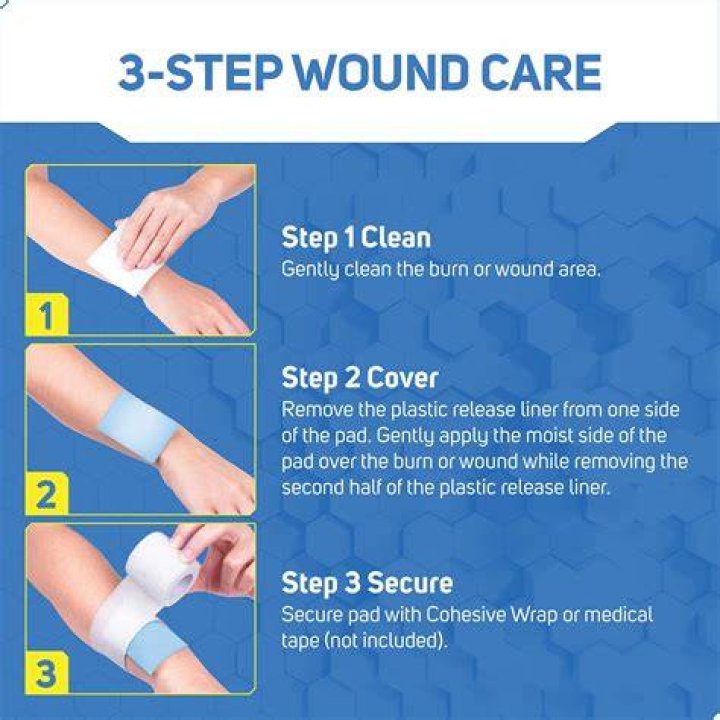 3-STEP WOUND CARE

1

Step 1 Clean
Gently clean the burn or wound area.

2

Step 2 Cover
Remove the plastic release liner from one side of the pad. Gently apply the moist side of the pad over the burn or wound while removing the second half of the plastic release liner.

3

Step 3 Secure
Secure pad with Cohesive Wrap or medical tape (not included).